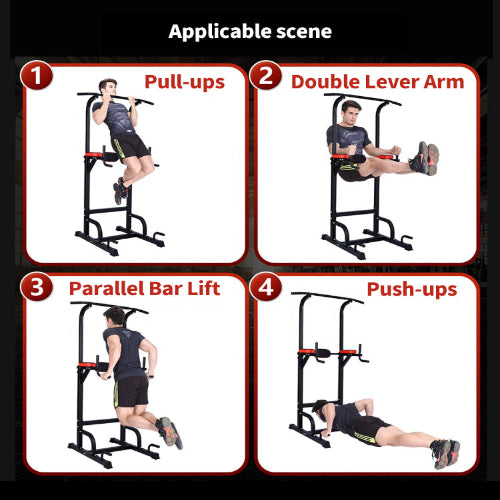 Applicable scene

1 Pull-ups

2 Double Lever Arm

3 Parallel Bar Lift

4 Push-ups