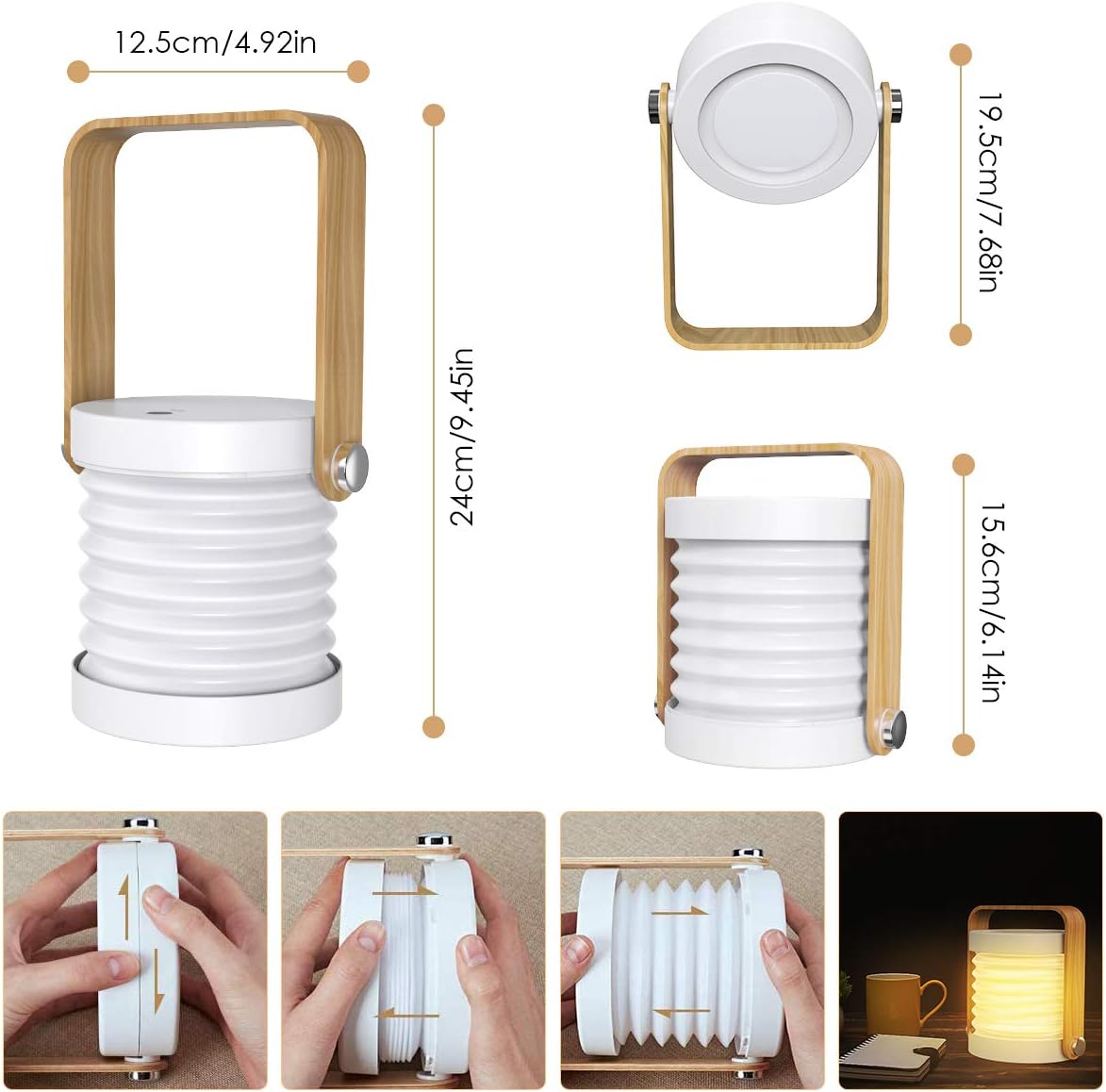 12.5cm/4.92in

24cm/9.45in

19.5cm/7.68in

15.6cm/6.14in